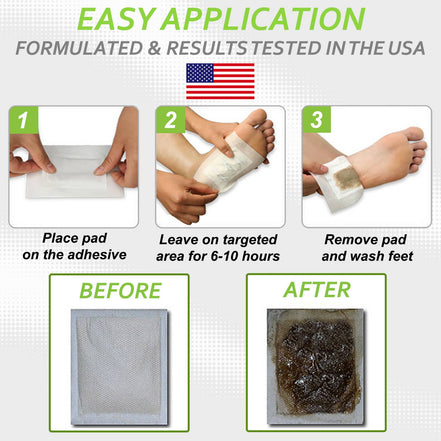 EASY APPLICATION
FORMULATED & RESULTS TESTED IN THE USA

1
Place pad on the adhesive

2
Leave on targeted area for 6-10 hours

3
Remove pad and wash feet

BEFORE

AFTER