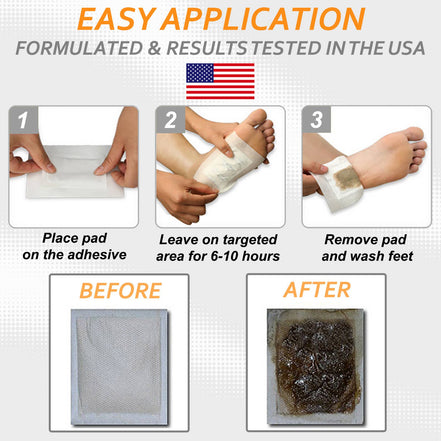 EASY APPLICATION
FORMULATED & RESULTS TESTED IN THE USA

1
Place pad on the adhesive

2
Leave on targeted area for 6-10 hours

3
Remove pad and wash feet

BEFORE

AFTER