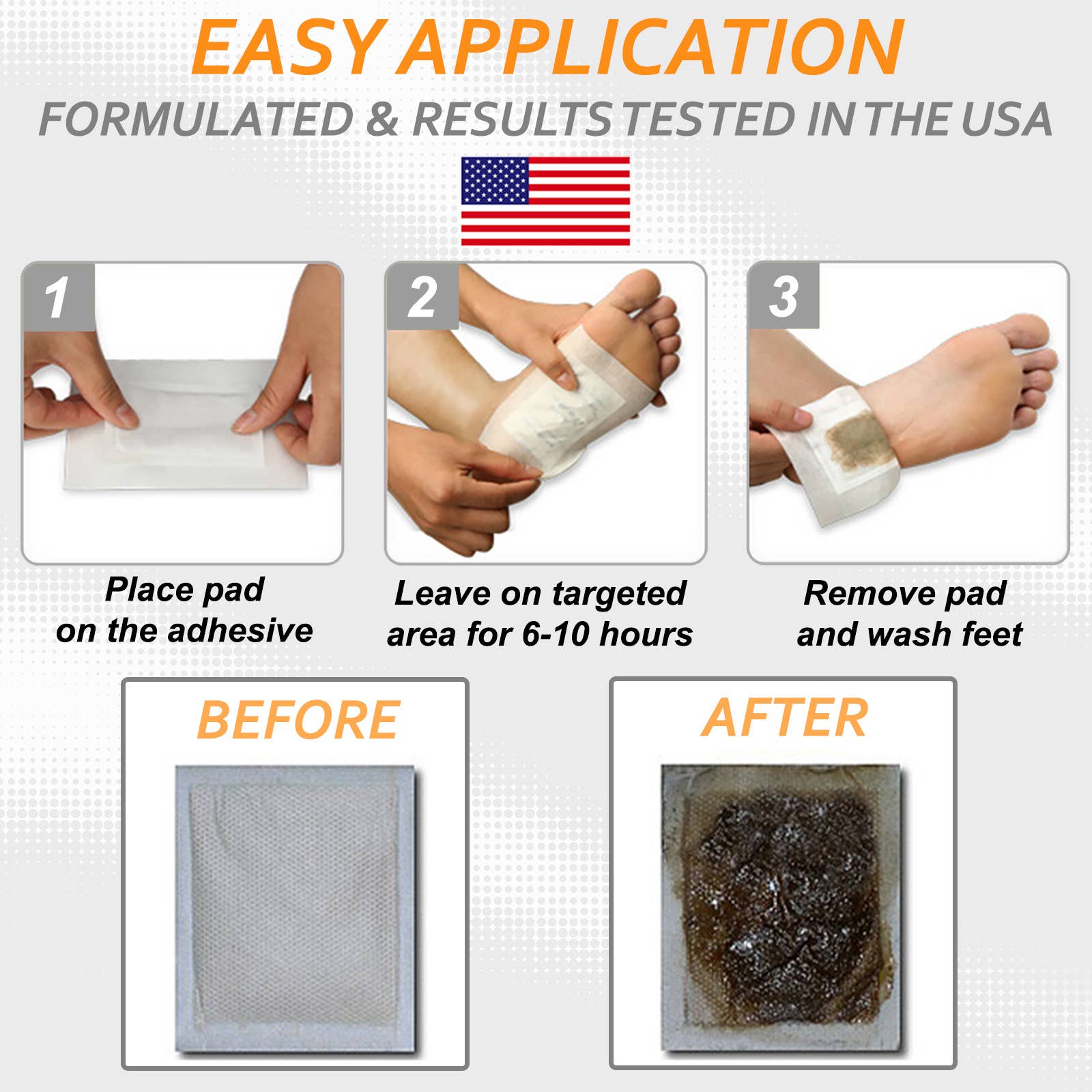 EASY APPLICATION
FORMULATED & RESULTS TESTED IN THE USA

1
Place pad on the adhesive

2
Leave on targeted area for 6-10 hours

3
Remove pad and wash feet

BEFORE

AFTER